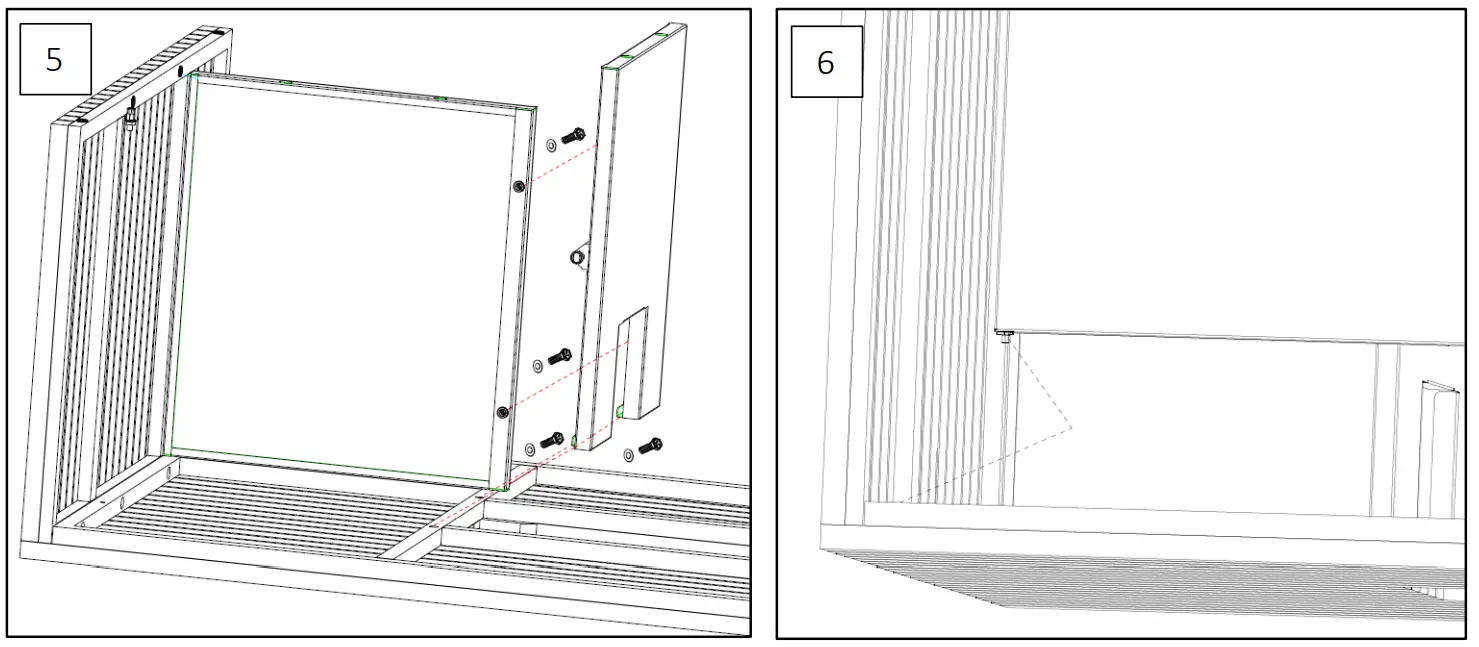 5

6