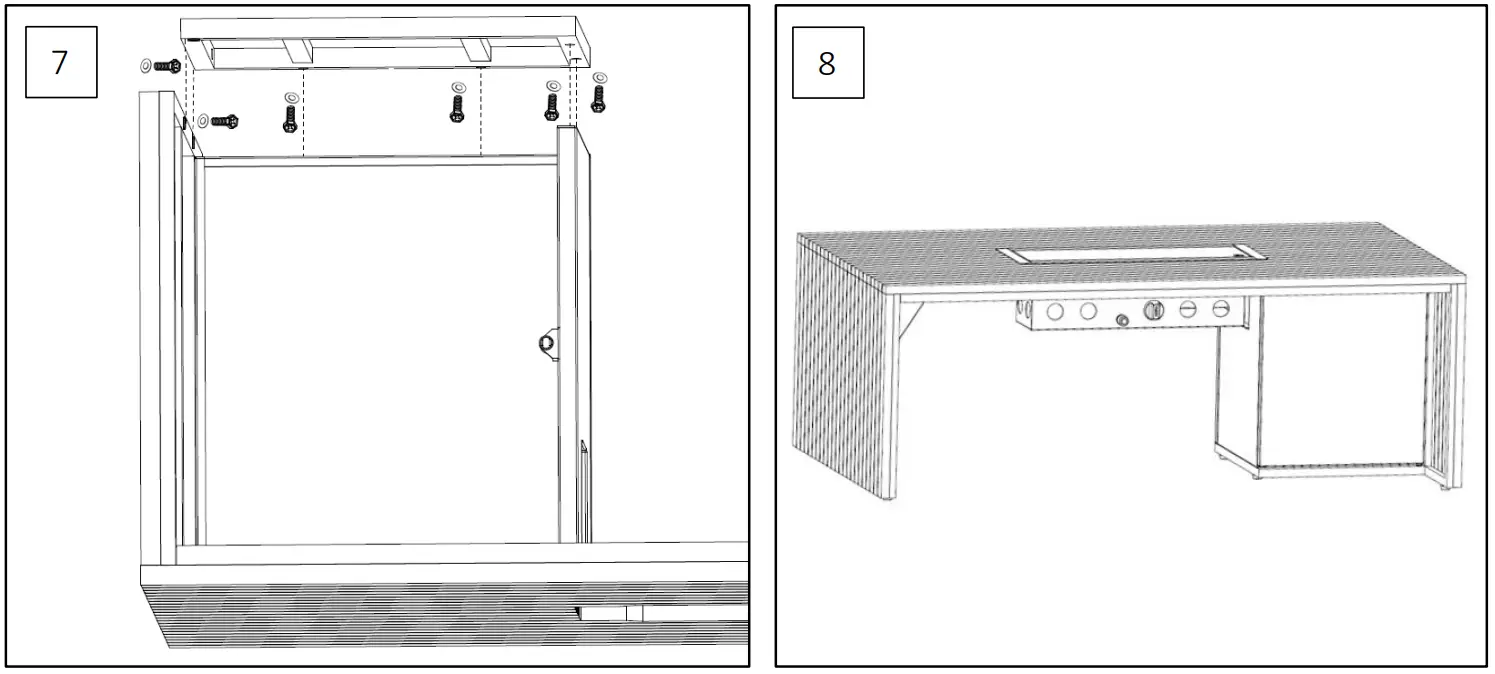 7

8