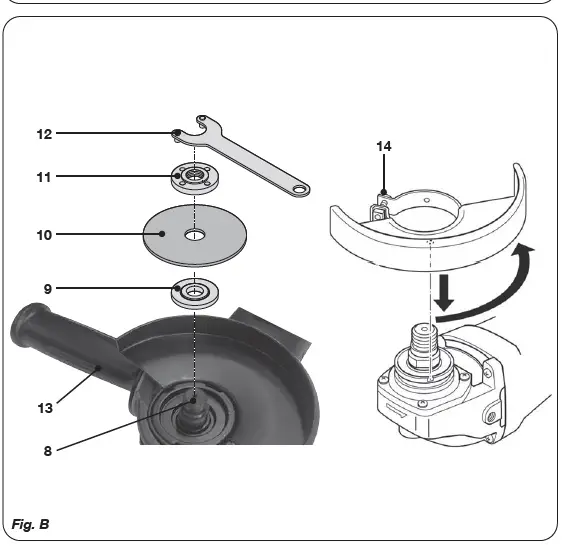 12
11
10
9
13
8
14
Fig. B