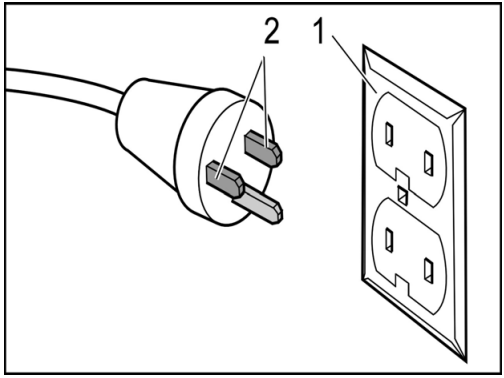 2
1