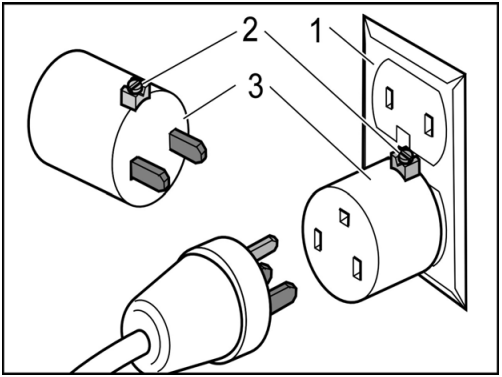 2
1
3