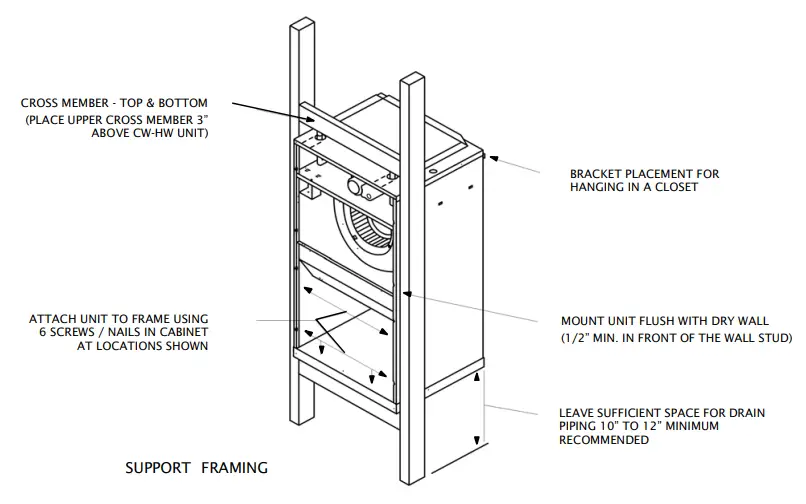 CROSS MEMBER - TOP & BOTTOM
(PLACE UPPER CROSS MEMBER 3" ABOVE CW-HW UNIT)

BRACKET PLACEMENT FOR HANGING IN A CLOSET

ATTACH UNIT TO FRAME USING 6 SCREWS / NAILS IN CABINET AT LOCATIONS SHOWN

MOUNT UNIT FLUSH WITH DRY WALL
(1/2" MIN. IN FRONT OF THE WALL STUD)

LEAVE SUFFICIENT SPACE FOR DRAIN PIPING 10" TO 12" MINIMUM RECOMMENDED

SUPPORT FRAMING