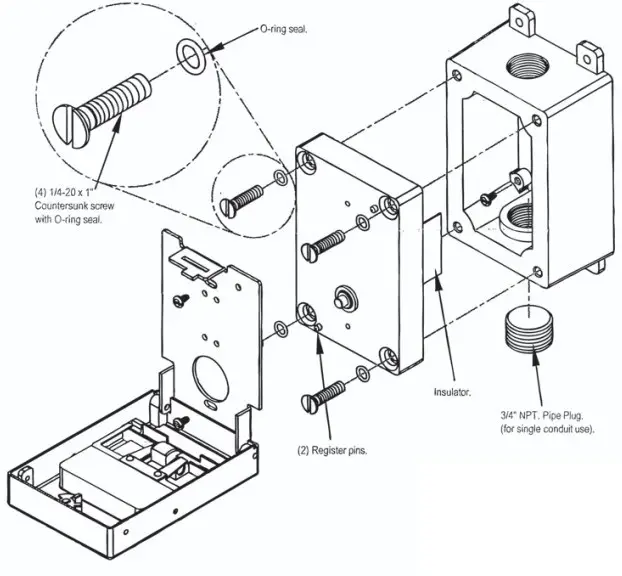 O-ring seal.

(4) 1/4-20 x 1"
Countersunk screw
with O-ring seal.

Insulator.

3/4" NPT. Pipe Plug.
(for single conduit use).

(2) Register pins.