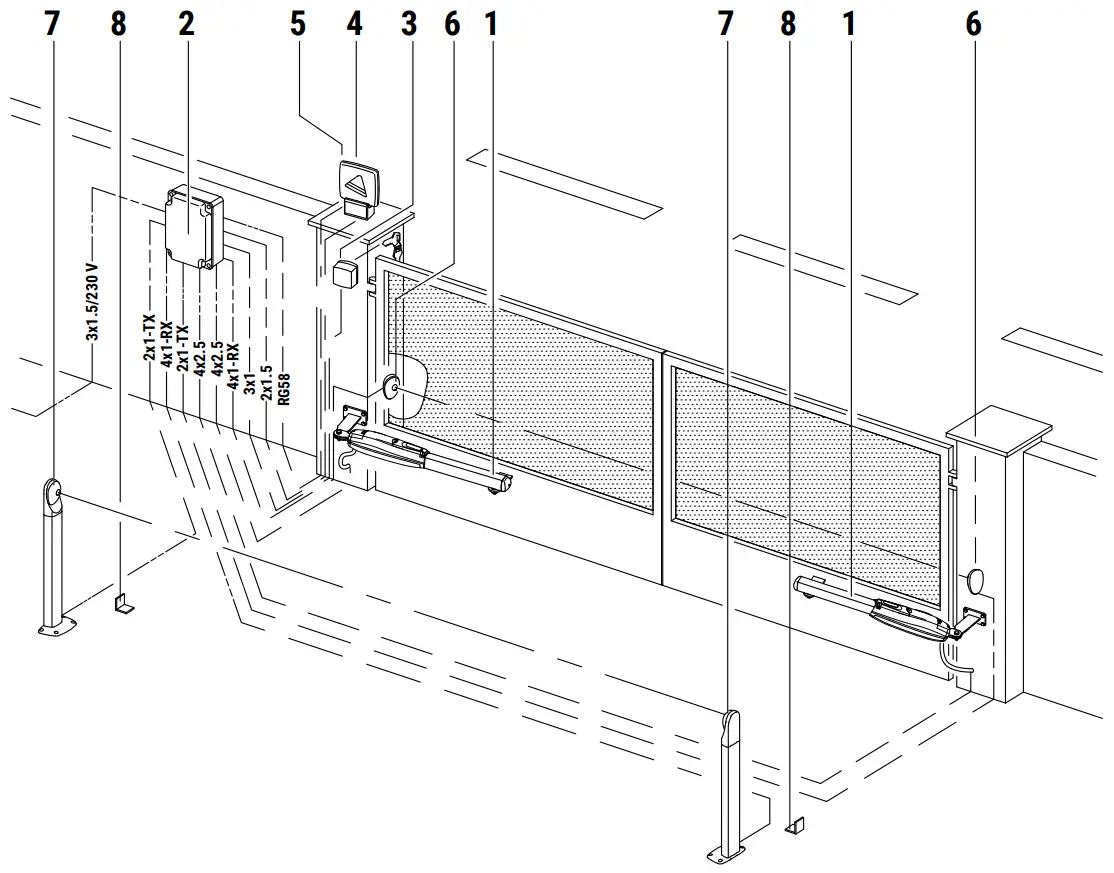 7 8 2 5 4 3 6 1 7 8 1 6

3x1.5/230 V

2x1-TX
4x1-RX
2x1-TX
4x2.5
4x2.5
4x1-RX
3x1
2x1.5
RG58