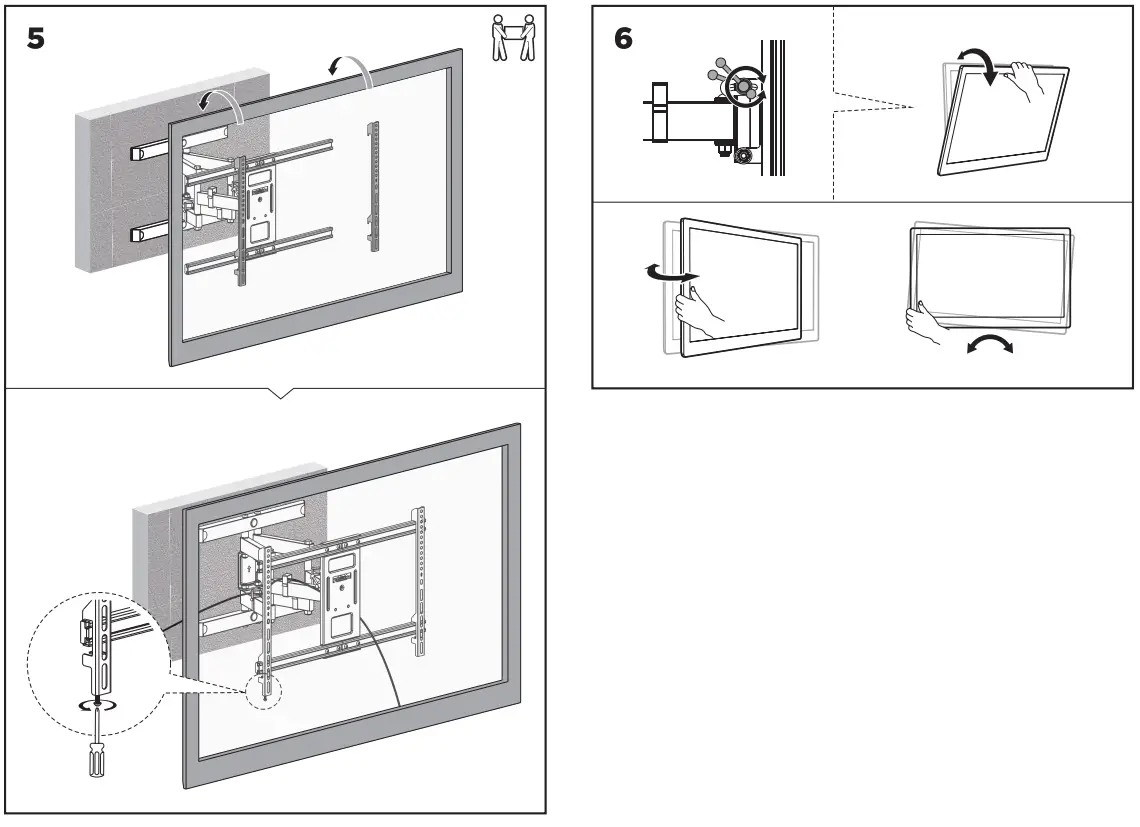 5

6