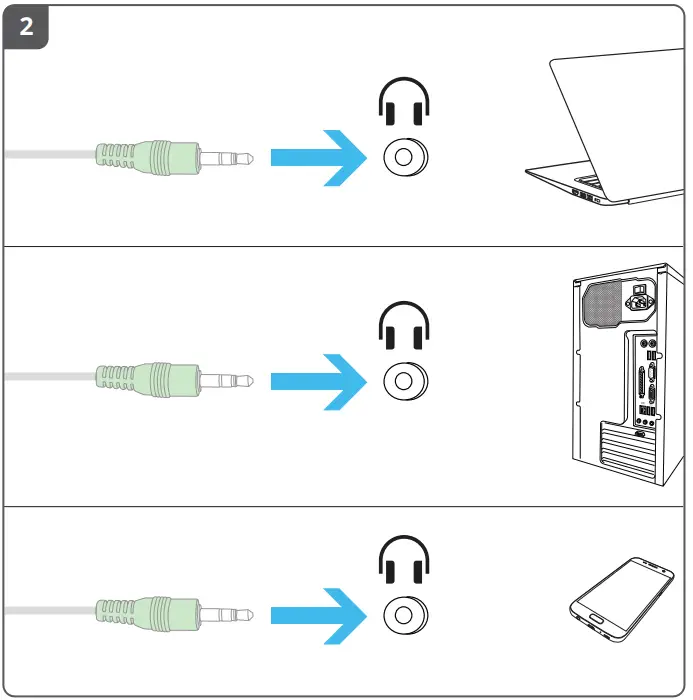 2