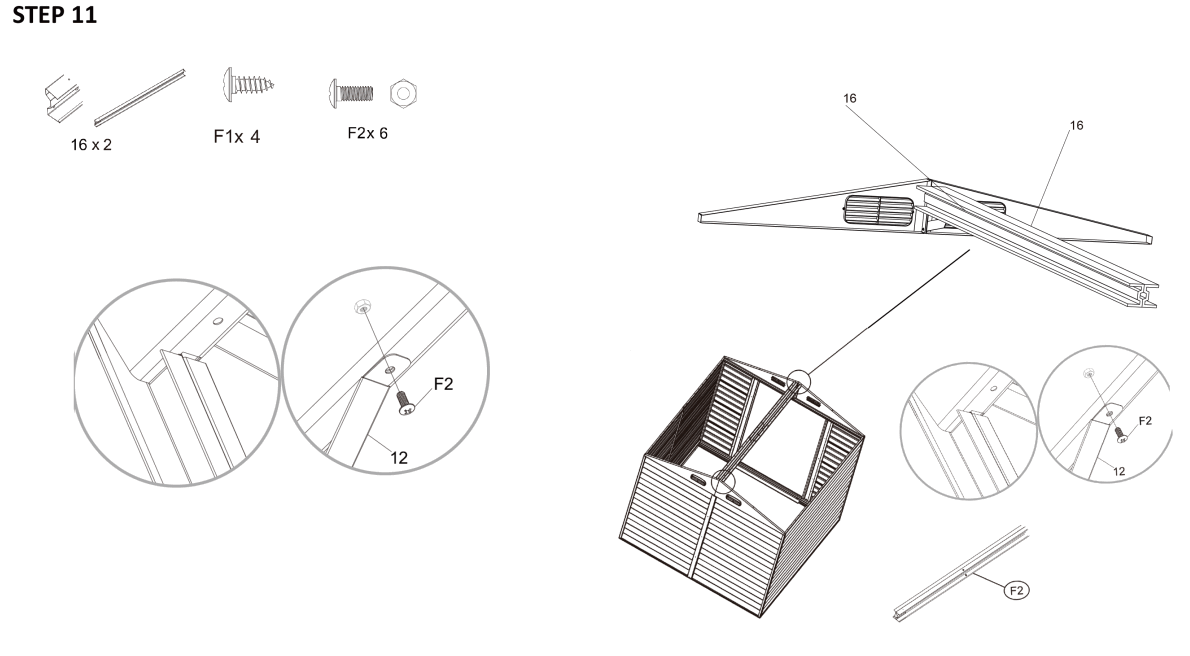 STEP 11

16 x 2

F1x 4

F2x 6

F2

12

16

16

F2

12

F2