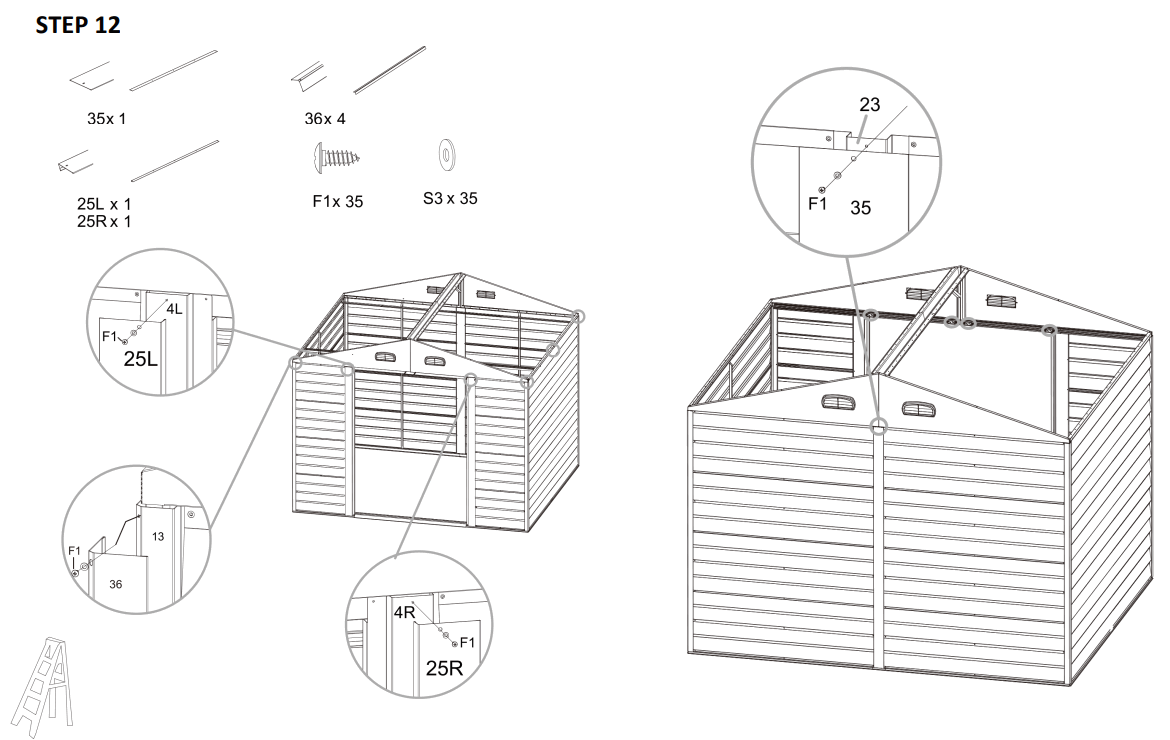 STEP 12

35x 1

36x 4

25L x 1
25R x 1

F1x 35

S3 x 35

4L
F1
25L

F1
13
36

4R
F1
25R

23
F1
35