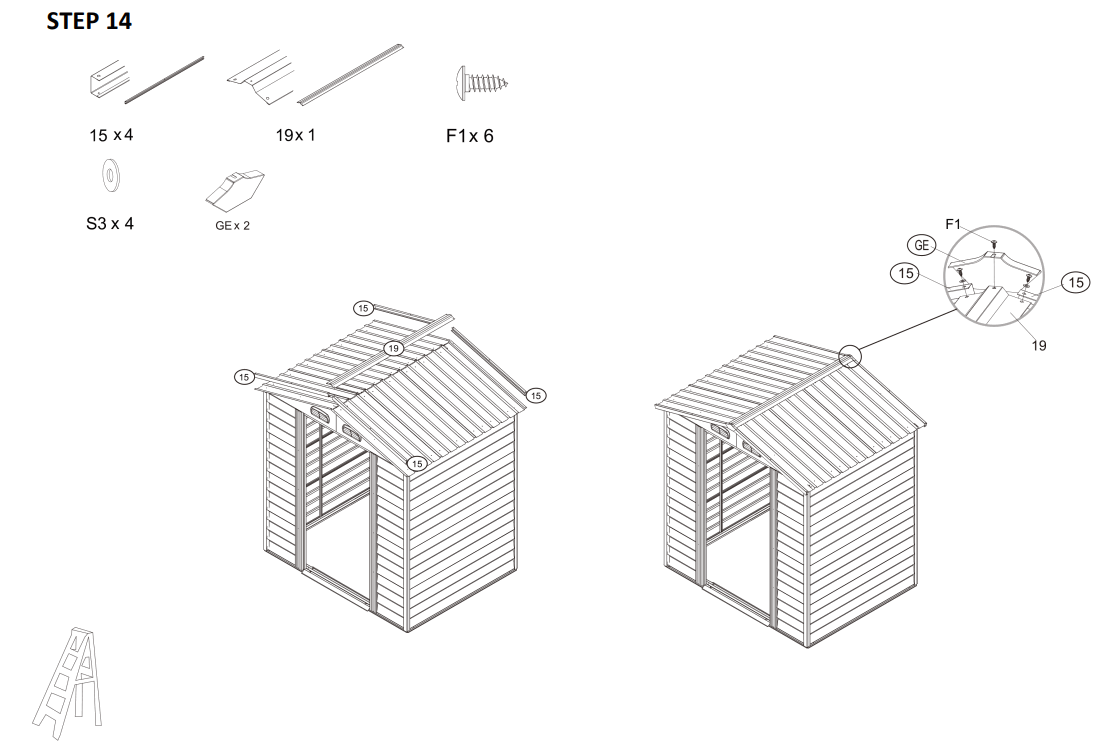 STEP 14

15 x 4

19x 1

F1x 6

S3 x 4

GE x 2

15

19

15

15

15

F1

GE

15

15

19