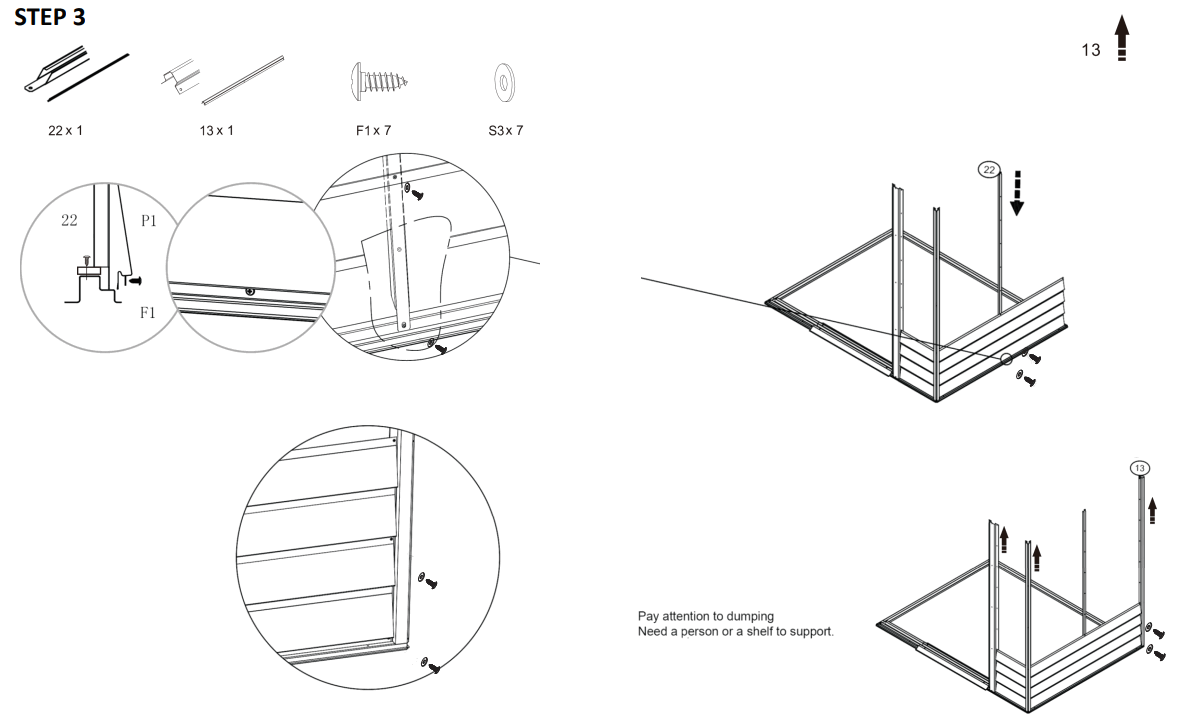 STEP 3

13

22 x 1

13 x 1

F1 x 7

S3 x 7

22

P1

F1

22

13

Pay attention to dumping
Need a person or a shelf to support.