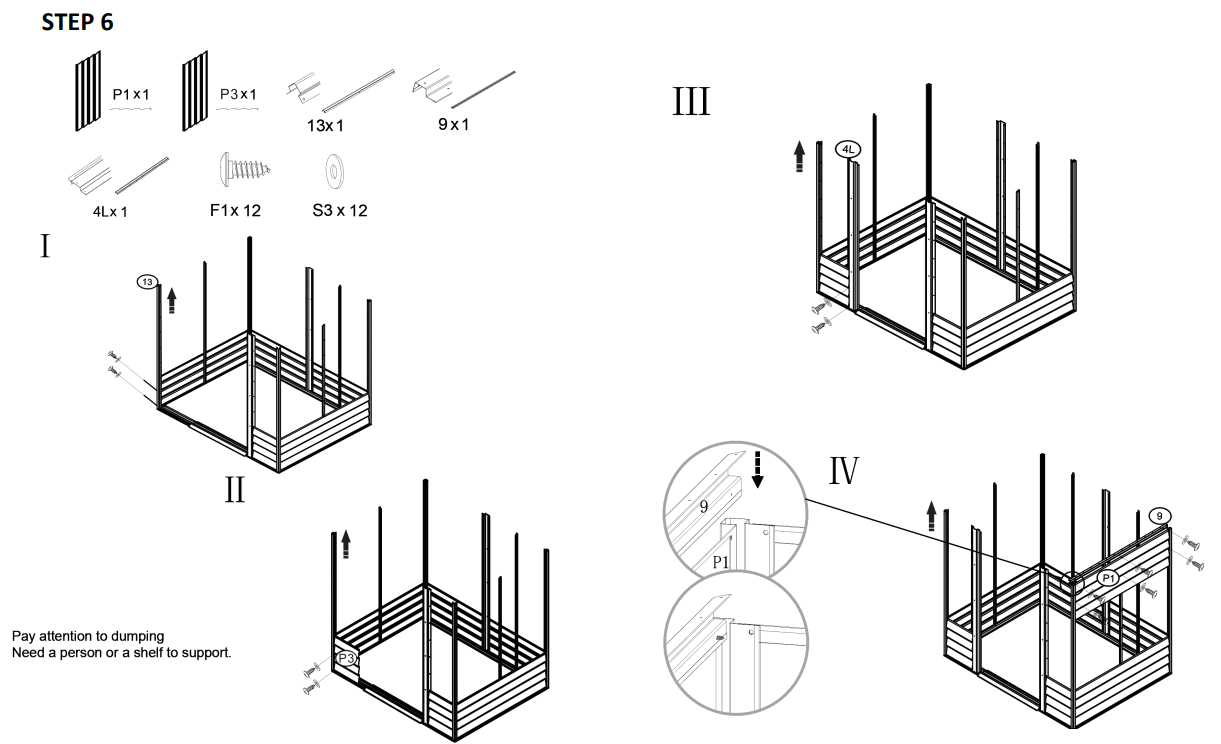 STEP 6

P1 x 1
P3 x 1
13 x 1
9 x 1
4L x 1
F1 x 12
S3 x 12

I
13

II
P3

Pay attention to dumping
Need a person or a shelf to support.

III
4L

IV
9
P1
9
P1