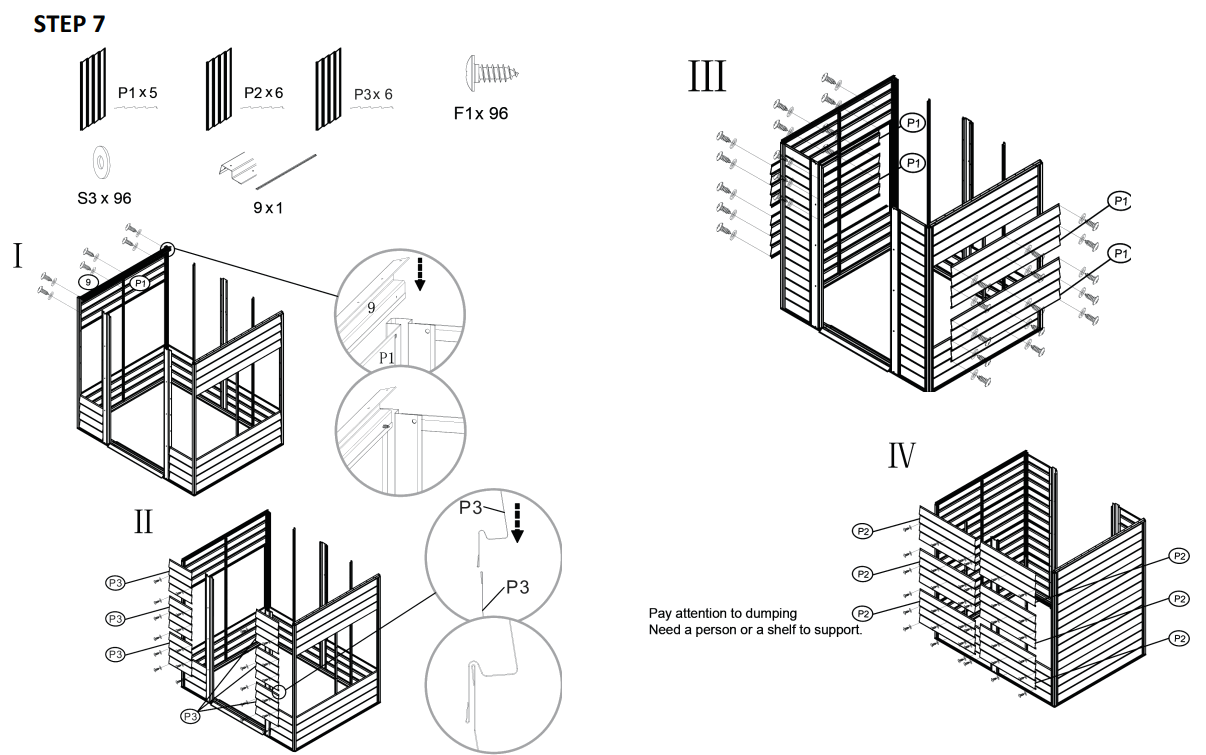 STEP 7

P1 x 5

P2 x 6

P3 x 6

F1 x 96

S3 x 96

9 x 1

I

9

P1

9

P1

II

P3

P3

P3

P3

P3

P3

III

P1

P1

P1

P1

IV

P2

P2

P2

P2

P2

P2

Pay attention to dumping
Need a person or a shelf to support.