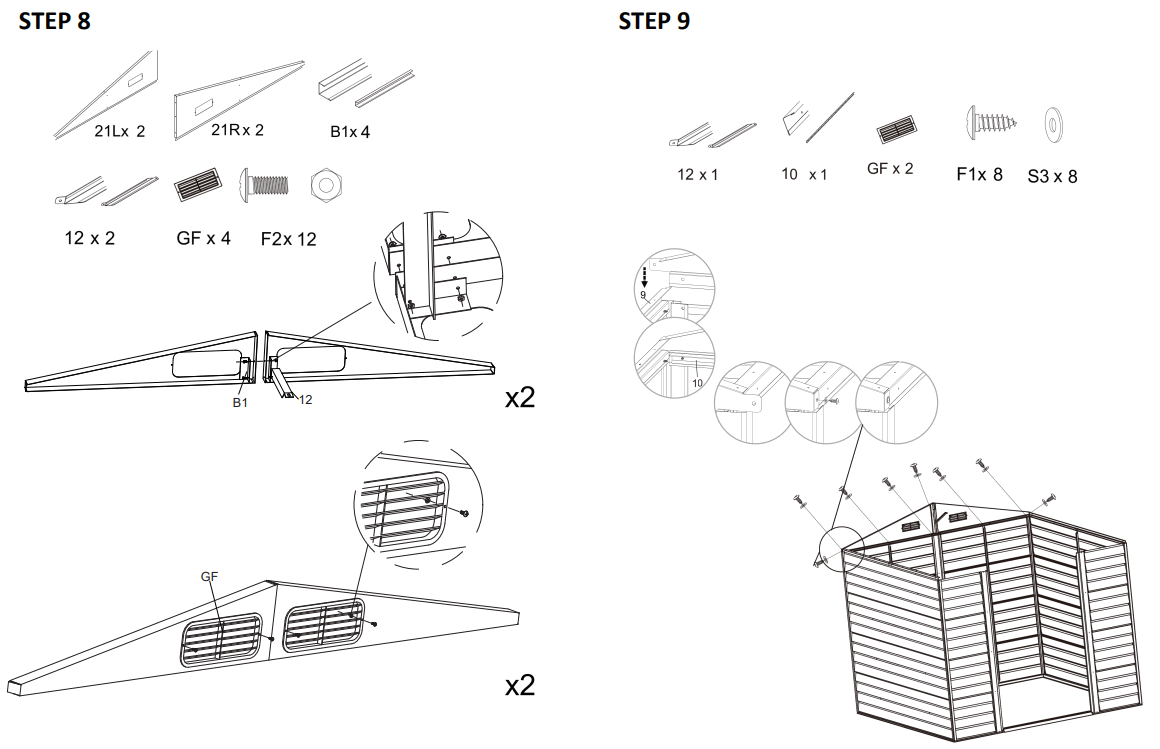 STEP 8

21Lx 2
21Rx 2
B1x 4
12 x 2
GF x 4
F2x 12

B1
12
x2

GF
x2

STEP 9

12 x 1
10 x 1
GF x 2
F1x 8
S3 x 8

9
10