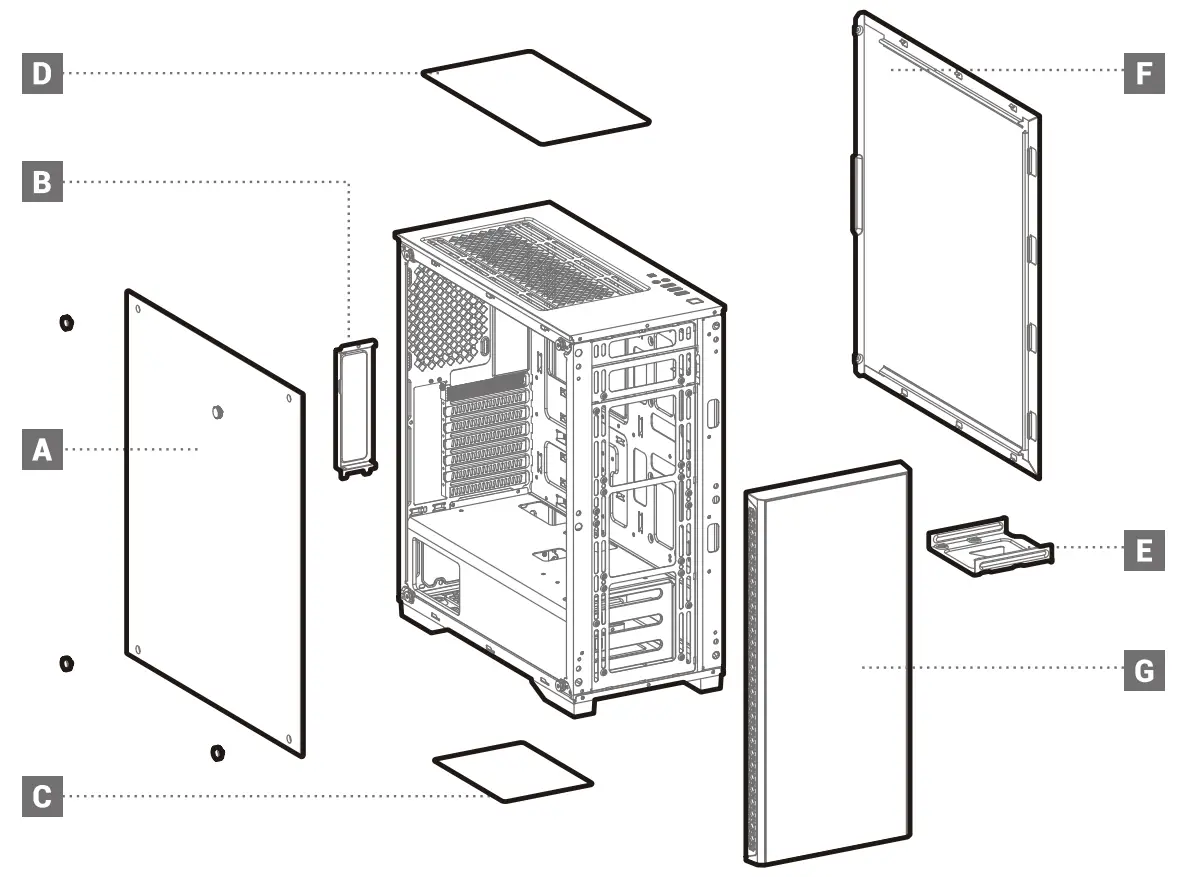 D
B
A
C
F
E
G