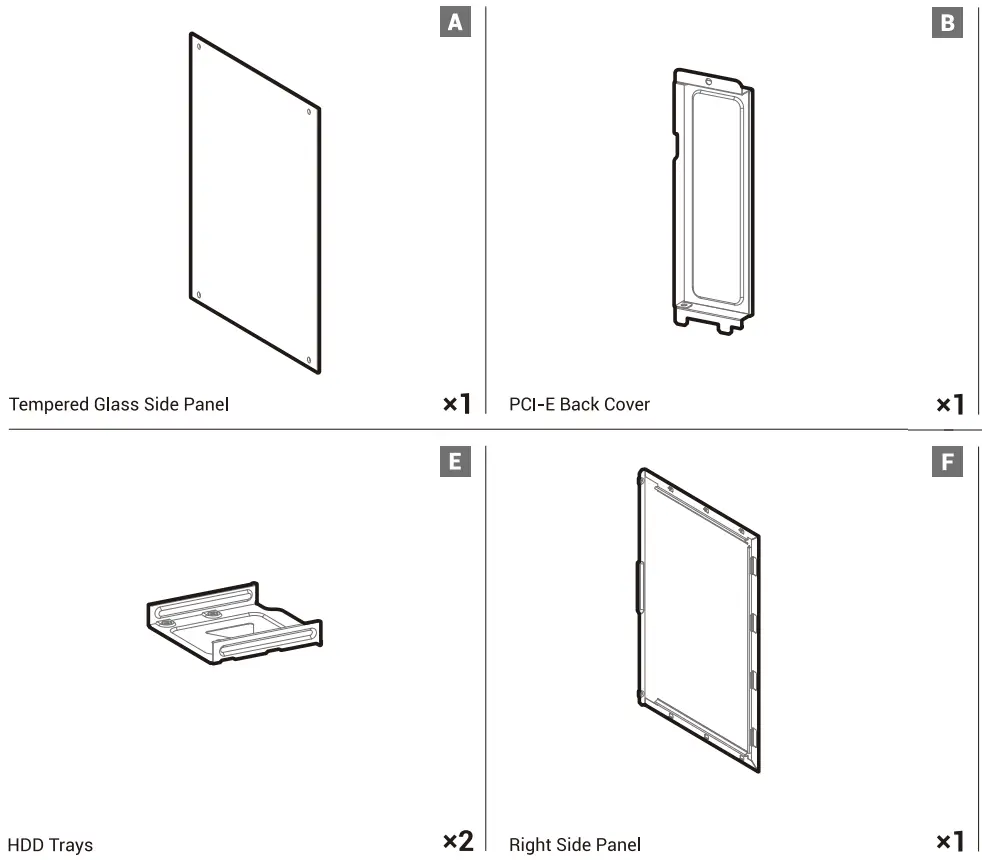 A

Tempered Glass Side Panel

×1

B

PCI-E Back Cover

×1

E

HDD Trays

×2

F

Right Side Panel

×1