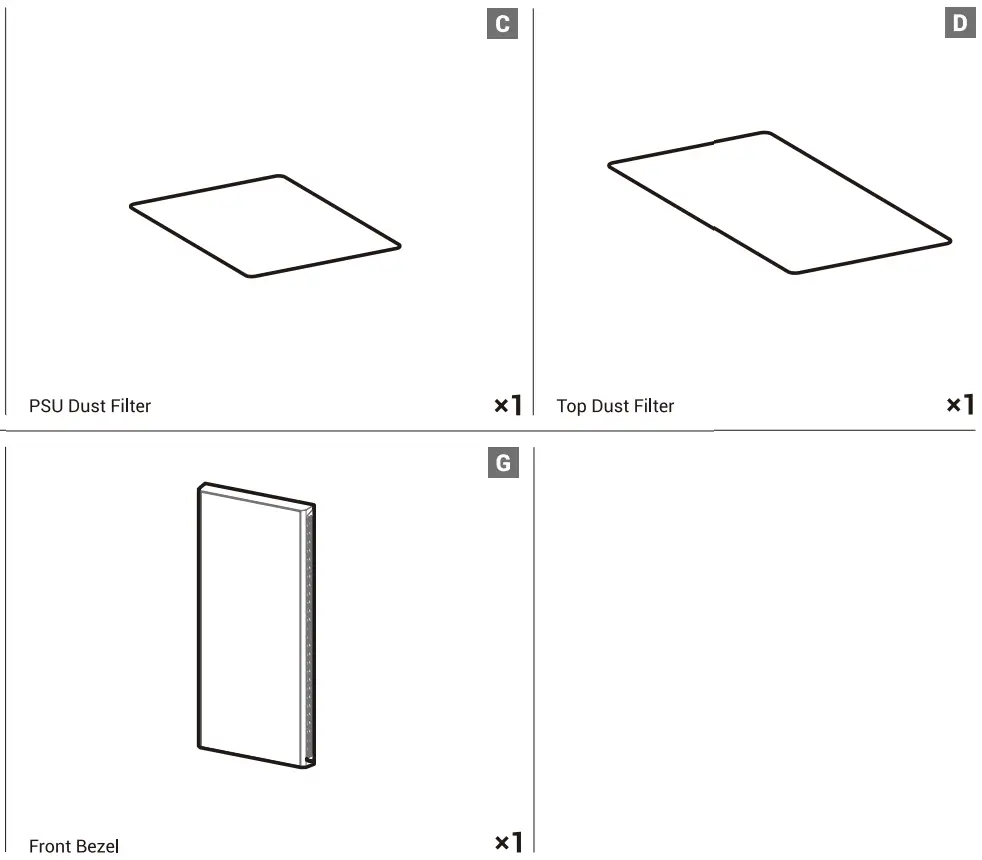 C

PSU Dust Filter

×1

D

Top Dust Filter

×1

G

Front Bezel

×1