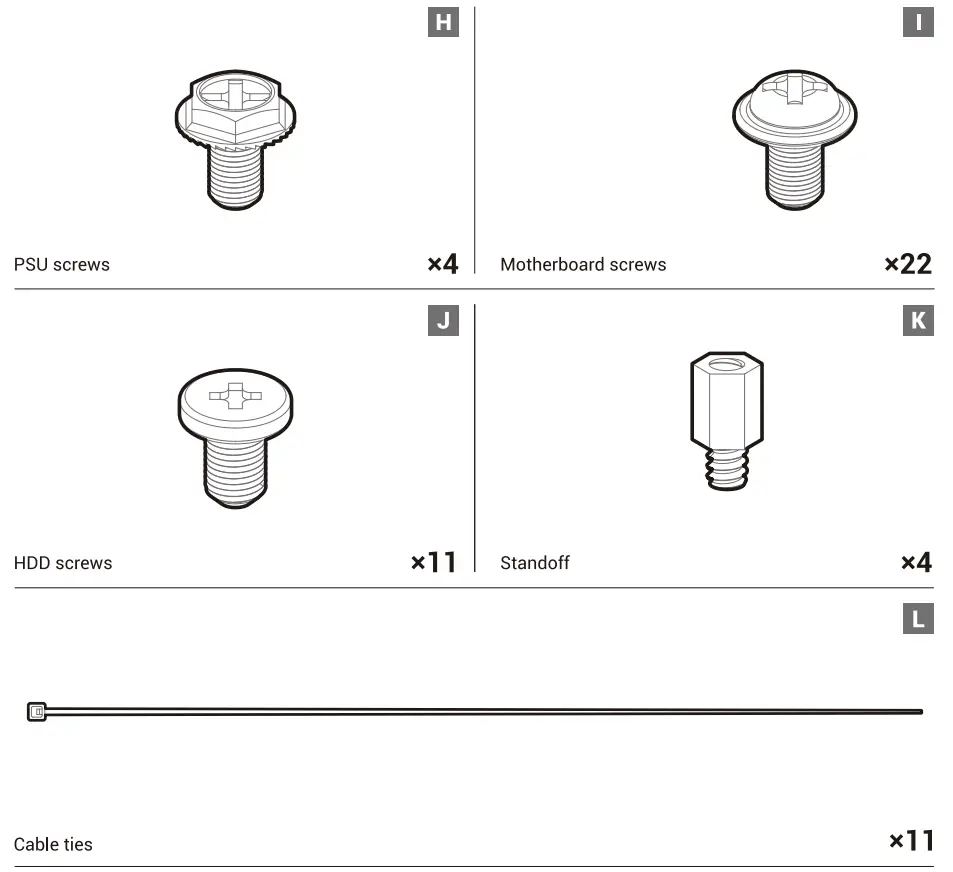 H

PSU screws ×4

I

Motherboard screws ×22

J

HDD screws ×11

K

Standoff ×4

L

Cable ties ×11