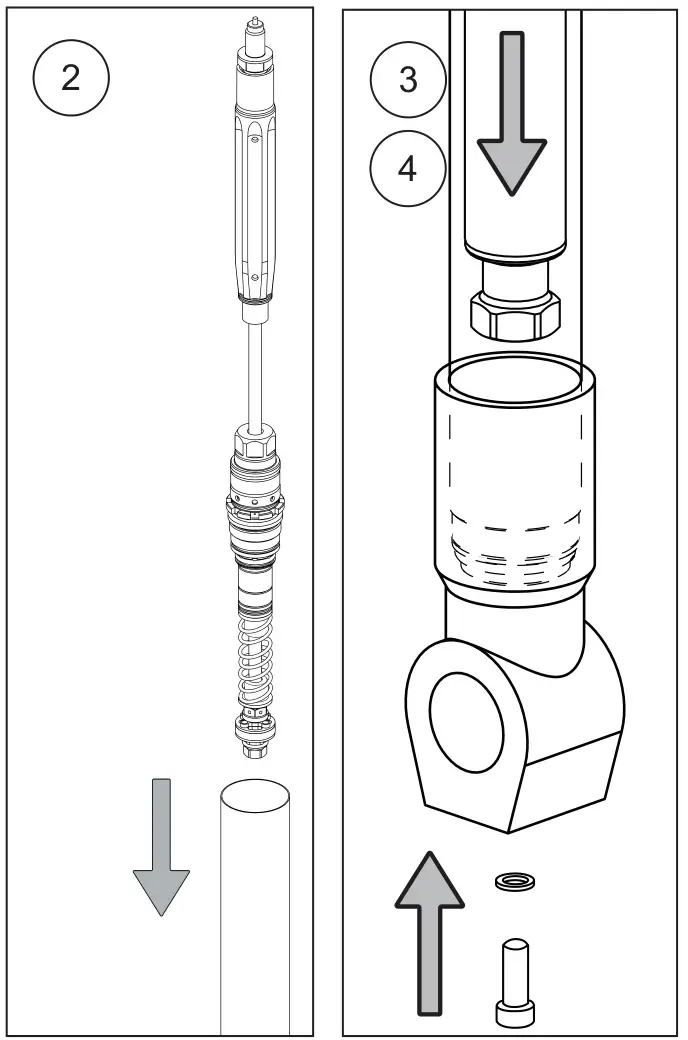 2

3

4