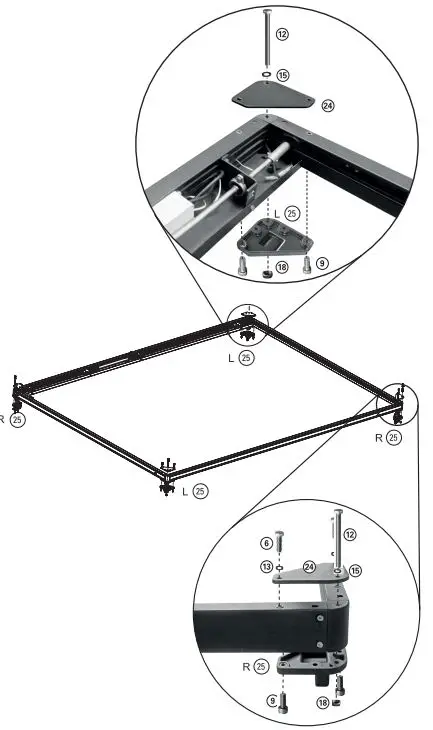 12
15
24
L 25
18
9
L 25
R 25
R 25
L 25
6
12
13
24
15
R 25
9
18