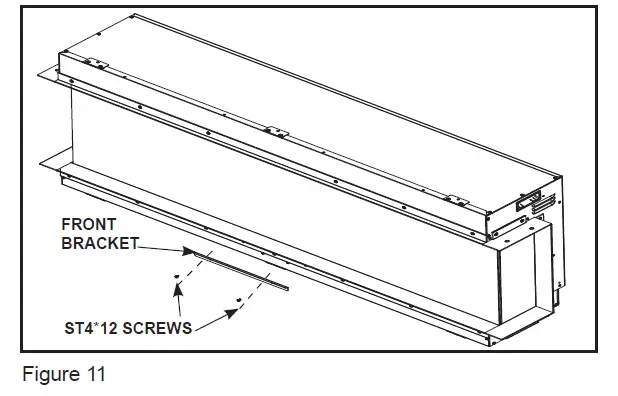 FRONT BRACKET

ST4*12 SCREWS

Figure 11