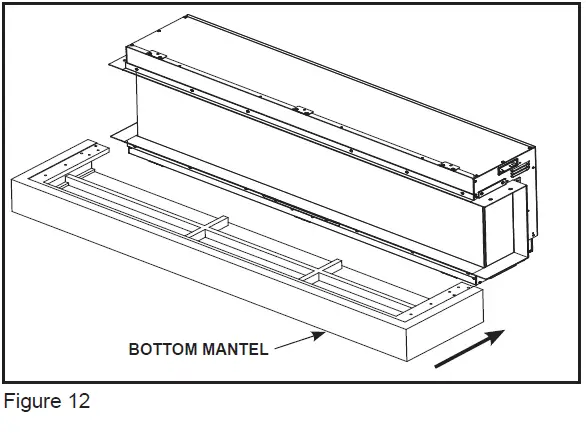 BOTTOM MANTEL

Figure 12