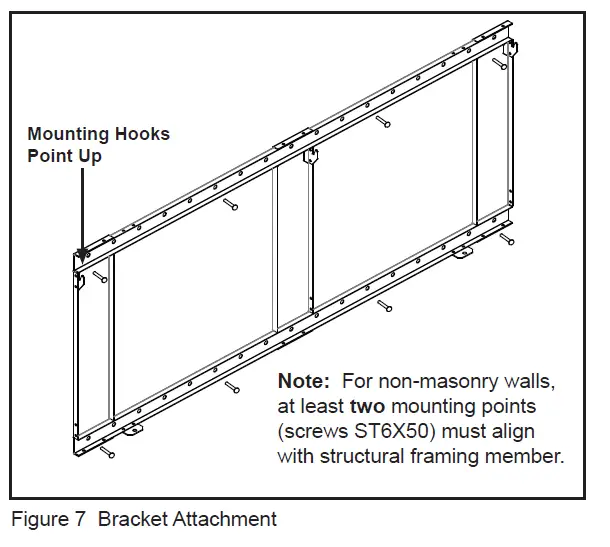 Mounting Hooks Point Up

Note: For non-masonry walls, at least two mounting points (screws ST6X50) must align with structural framing member.

Figure 7 Bracket Attachment