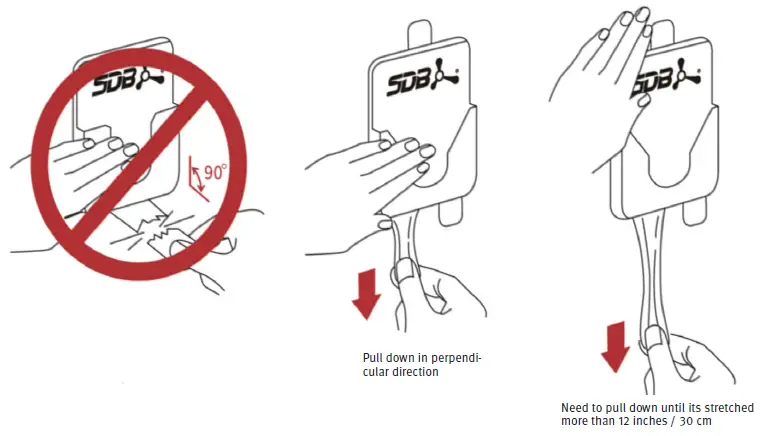 SDB

90°

SDB

Pull down in perpendicular direction

SDB

Need to pull down until its stretched more than 12 inches / 30 cm