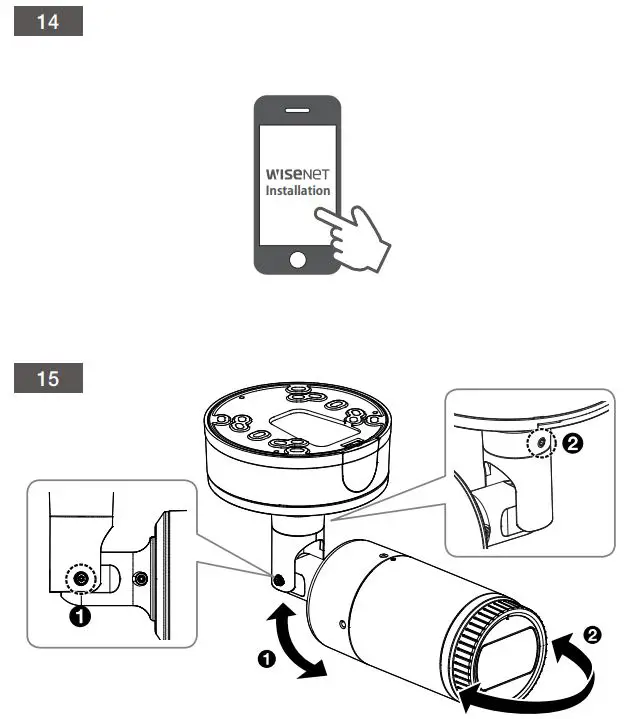 14

WISENET
Installation

15

❷

❶

❶

❷