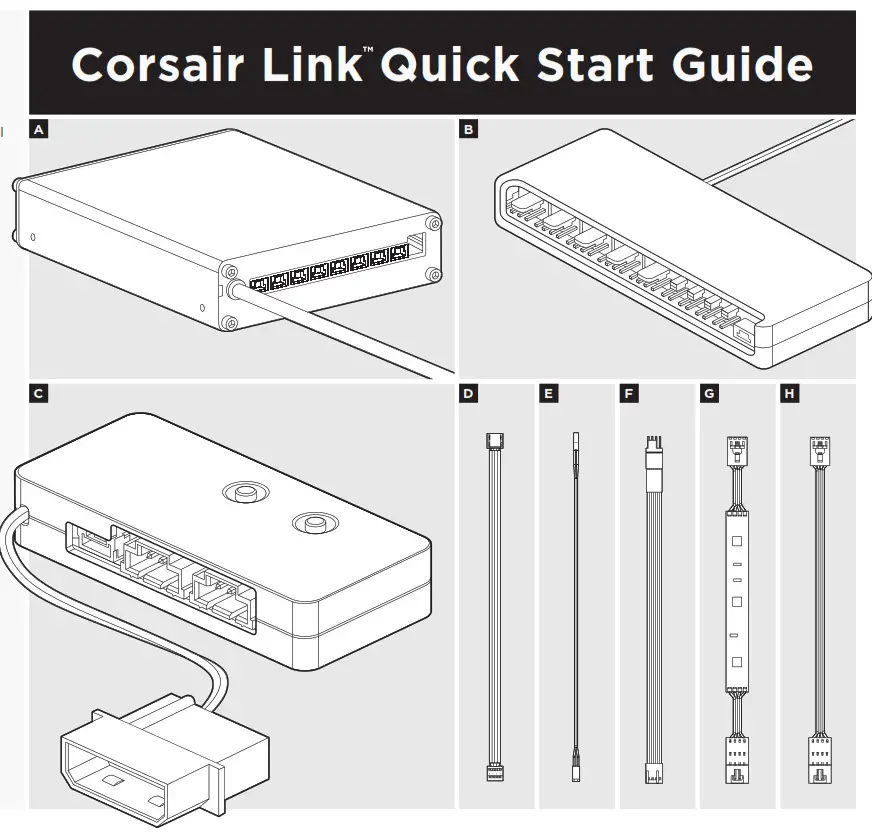 Corsair Link™ Quick Start Guide

A

B

C

D

E

F

G

H