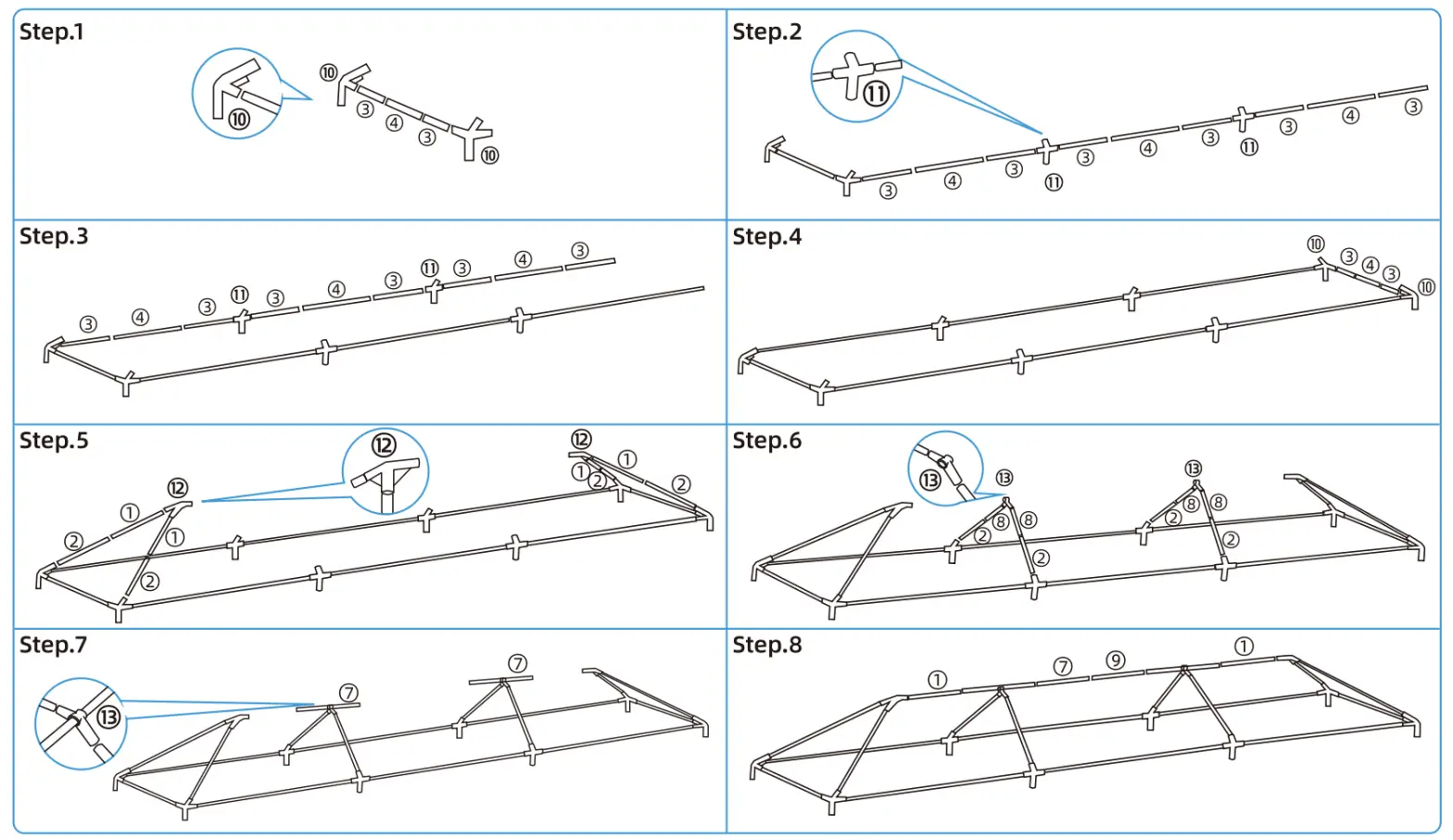 Step.1

⑩ ⑩ ③ ④ ③ ⑩

Step.2

⑪ ③ ④ ③ ⑪ ③ ④ ③ ⑪ ③ ④ ③

Step.3

③ ④ ③ ⑪ ③ ④ ③ ⑪ ③ ④ ③

Step.4

⑩ ③ ④ ③ ⑩

Step.5

⑫ ⑫ ① ② ① ② ⑫ ① ① ② ②

Step.6

⑬ ⑬ ② ⑧ ⑧ ② ⑬ ② ⑧ ⑧ ②

Step.7

⑬ ⑦ ⑦

Step.8

① ⑦ ⑨ ①