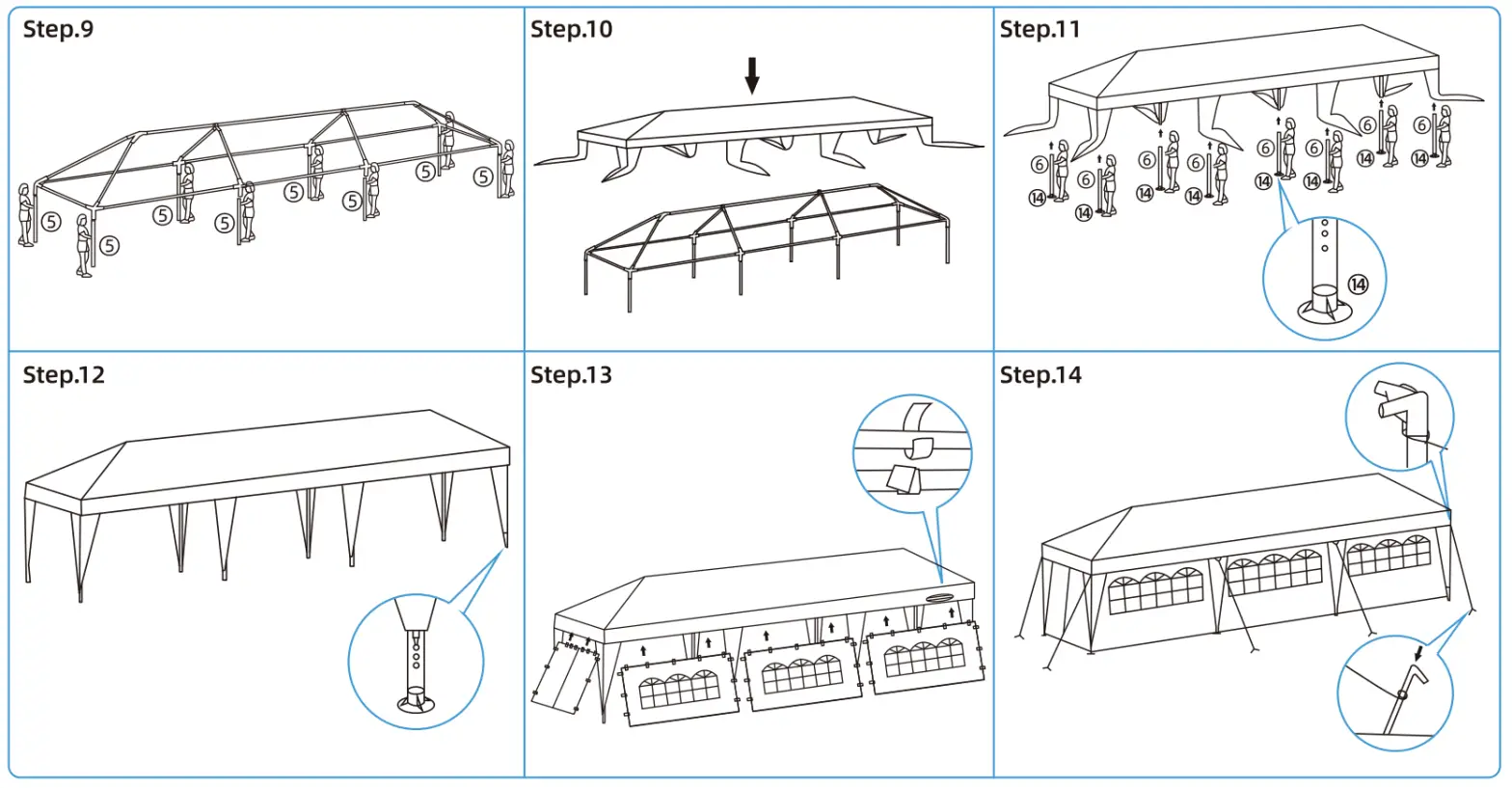 Step.9

⑤ ⑤ ⑤ ⑤ ⑤ ⑤ ⑤ ⑤

Step.10

Step.11

⑥ ⑥ ⑥ ⑥ ⑥ ⑥ ⑥ ⑥
⑭ ⑭ ⑭ ⑭ ⑭ ⑭ ⑭ ⑭
⑭

Step.12

Step.13

Step.14