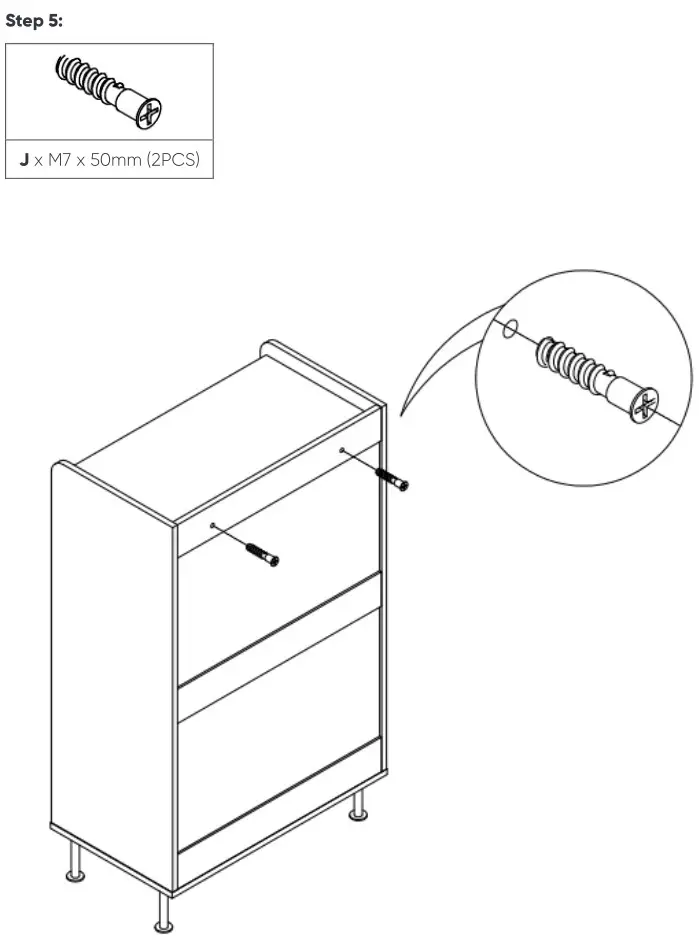 Step 5:

J x M7 x 50mm (2PCS)