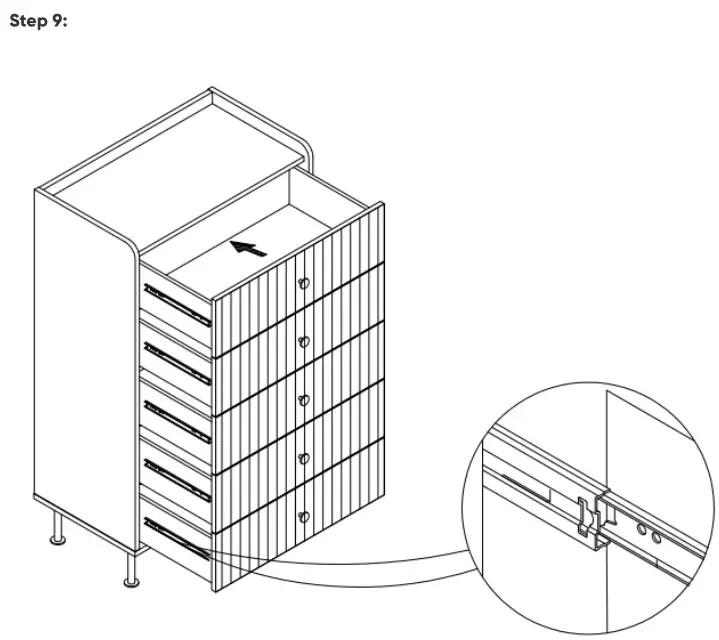 Step 9: