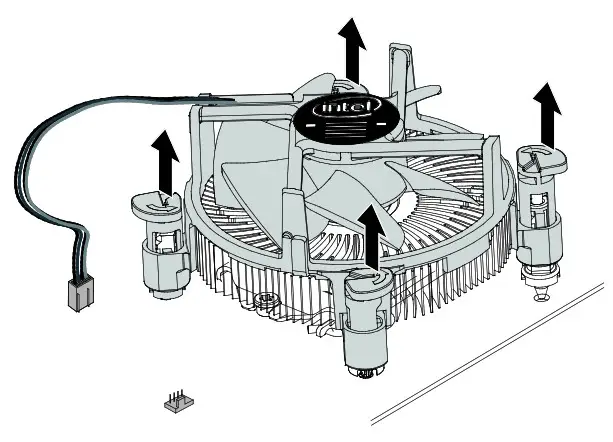 intel