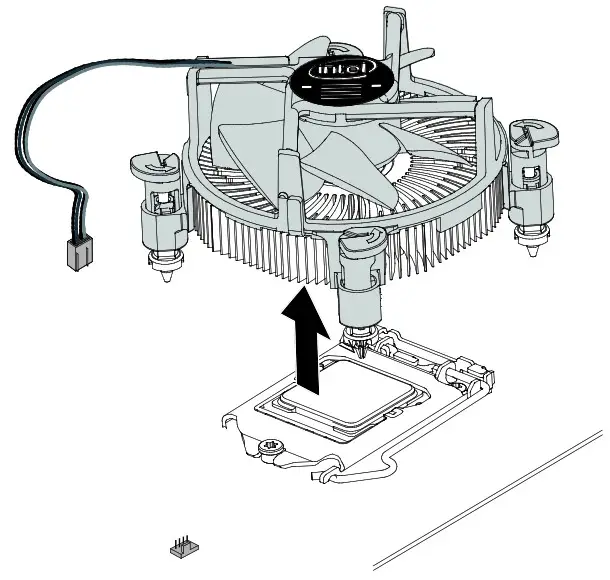 intel