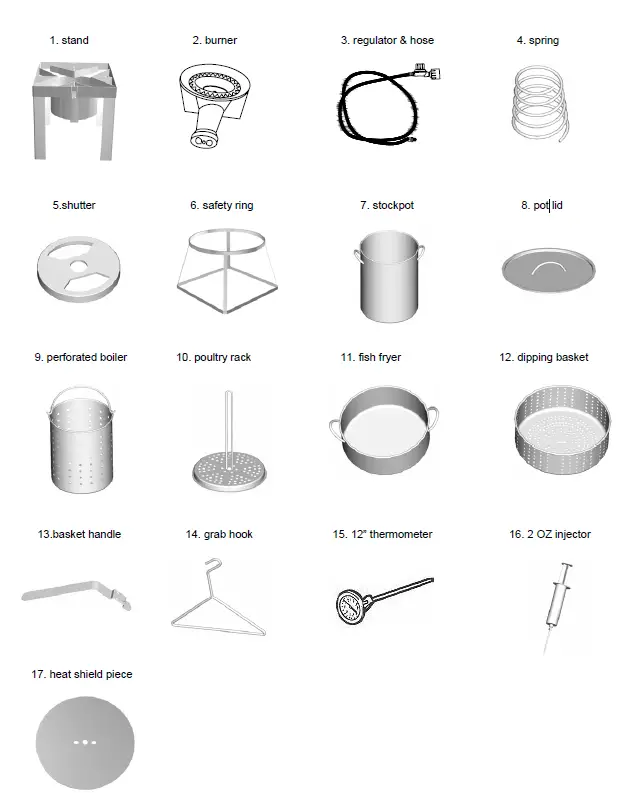 1. stand

2. burner

3. regulator & hose

4. spring

5.shutter

6. safety ring

7. stockpot

8. pot lid

9. perforated boiler

10. poultry rack

11. fish fryer

12. dipping basket

13.basket handle

14. grab hook

15. 12" thermometer

16. 2 OZ injector

17. heat shield piece