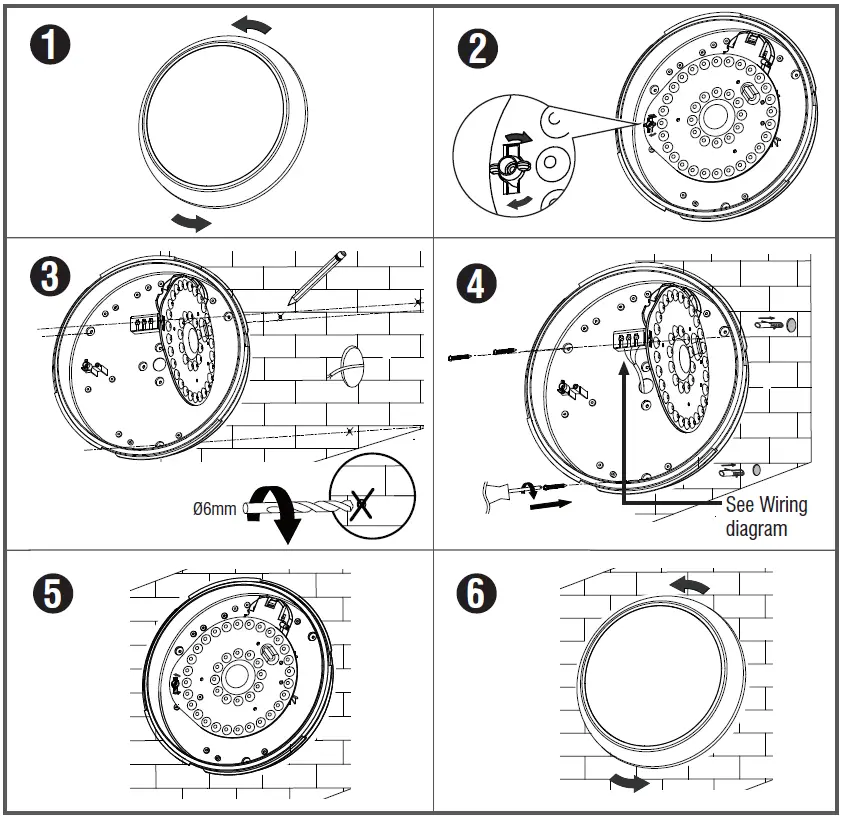 1

2

3

Ø6mm

4

See Wiring diagram

5

6