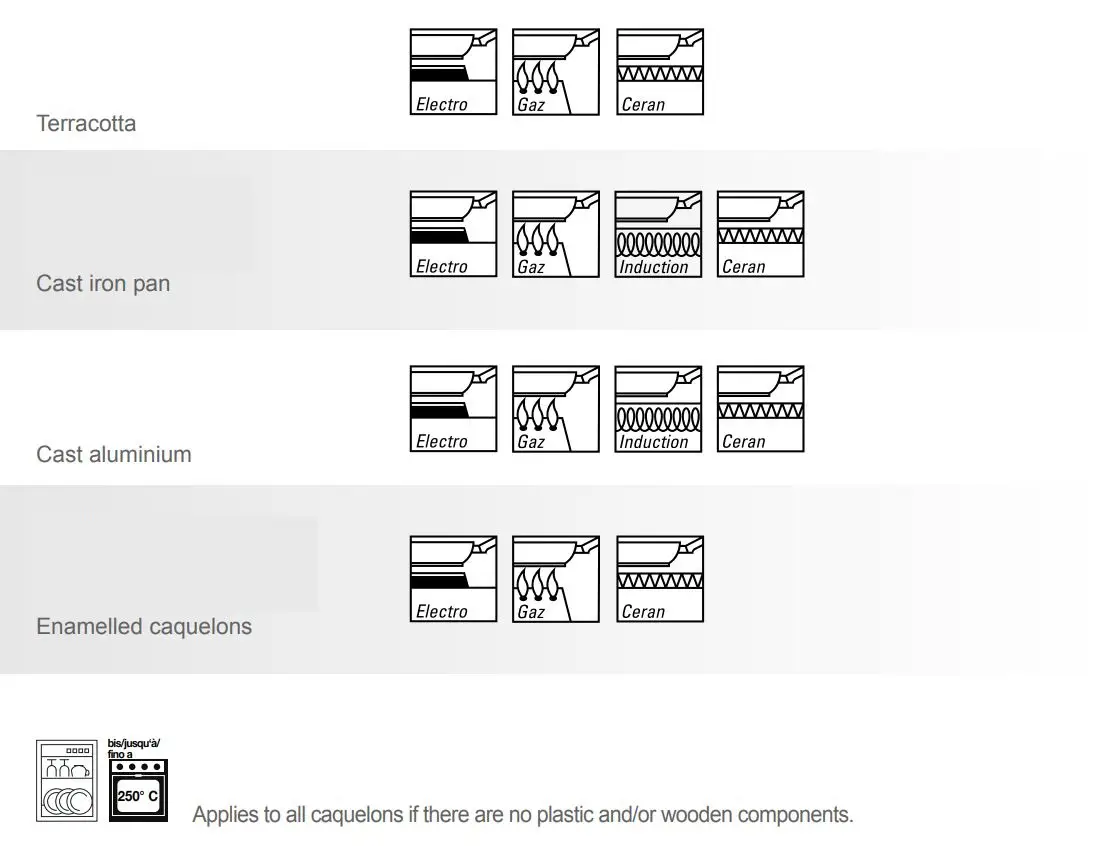 Electro Gaz Ceran

Terracotta

Electro Gaz Induction Ceran

Cast iron pan

Electro Gaz Induction Ceran

Cast aluminium

Electro Gaz Ceran

Enamelled caquelons

bis/jusqu'à/ fino a

250° C

Applies to all caquelons if there are no plastic and/or wooden components.