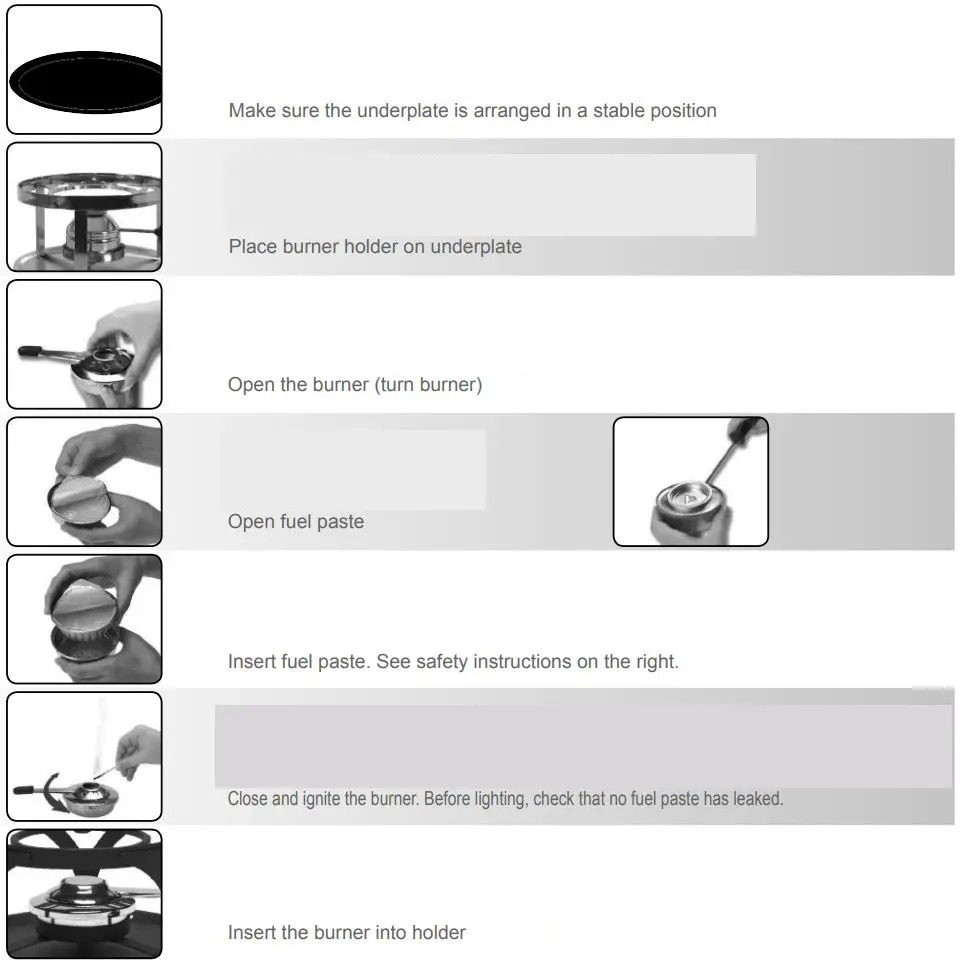 Make sure the underplate is arranged in a stable position

Place burner holder on underplate

Open the burner (turn burner)

Open fuel paste

Insert fuel paste. See safety instructions on the right.

Close and ignite the burner. Before lighting, check that no fuel paste has leaked.

Insert the burner into holder