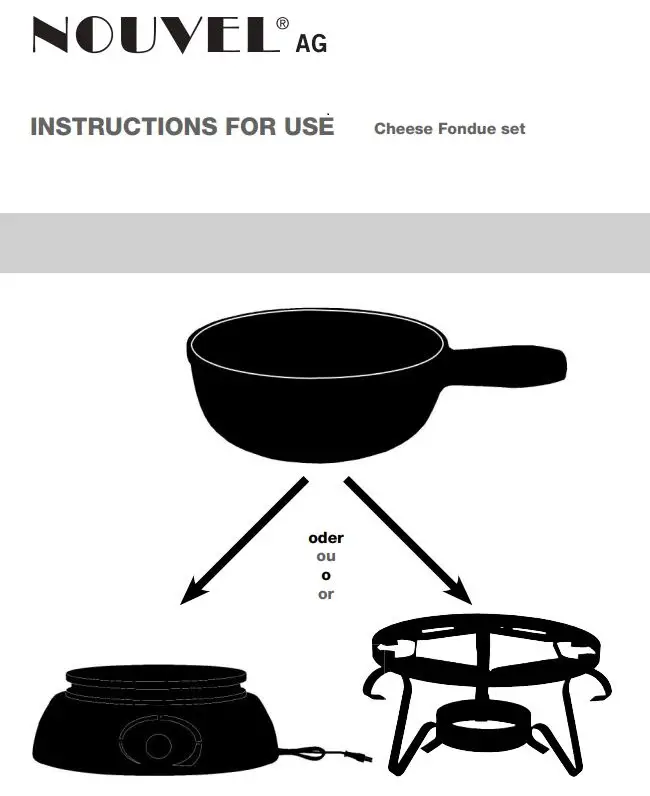 NOUVEL® AG

INSTRUCTIONS FOR USE Cheese Fondue set

oder
ou
o
or