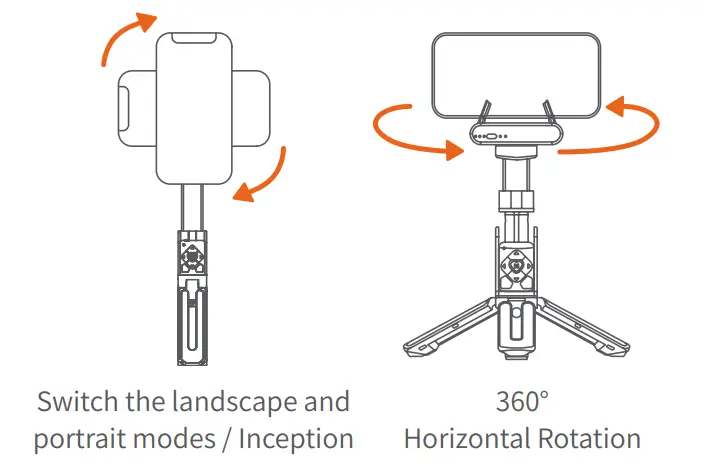 Switch the landscape and portrait modes / Inception

360°
Horizontal Rotation