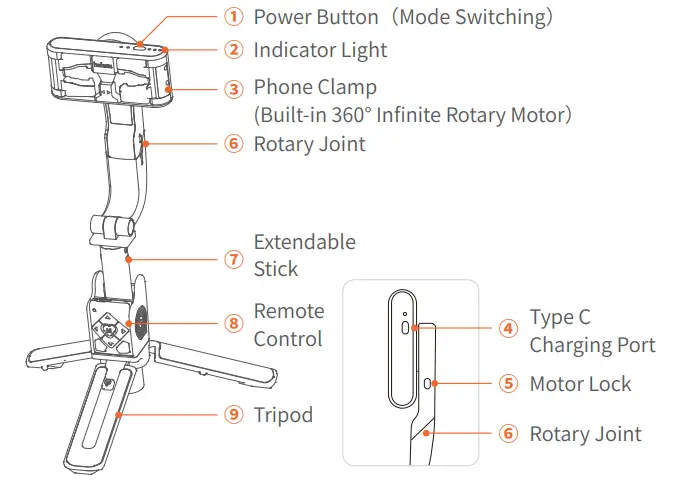 ① Power Button（Mode Switching）
② Indicator Light
③ Phone Clamp (Built-in 360° Infinite Rotary Motor)
⑥ Rotary Joint
⑦ Extendable Stick
⑧ Remote Control
⑨ Tripod
④ Type C Charging Port
⑤ Motor Lock
⑥ Rotary Joint