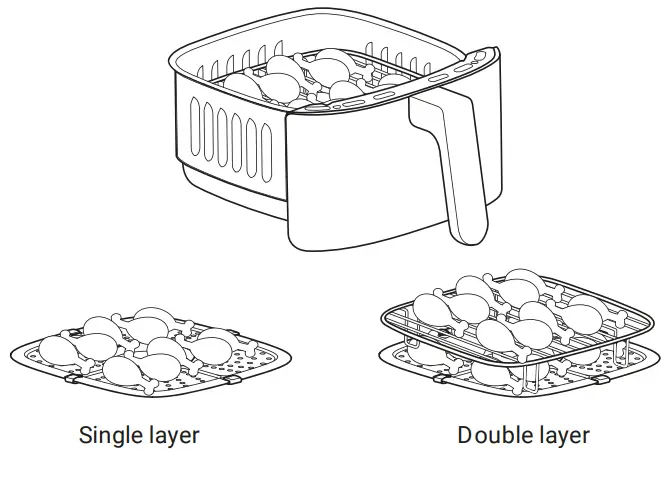 Single layer

Double layer