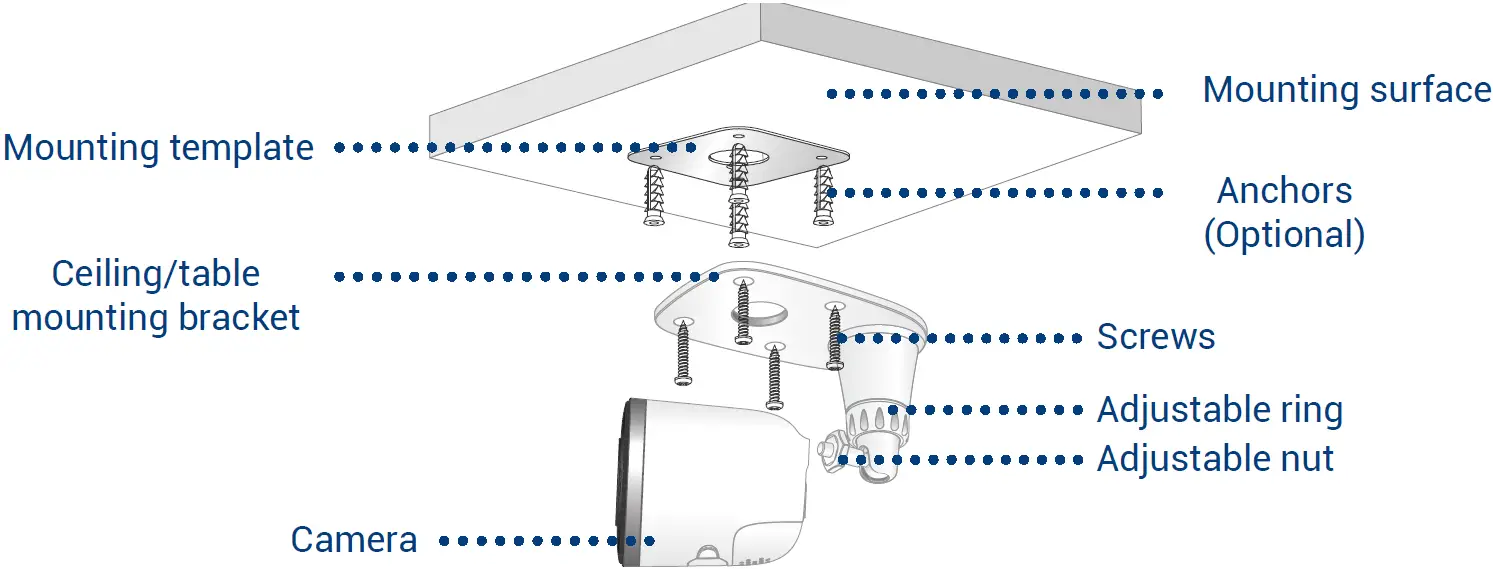 Mounting surface

Mounting template

Anchors (Optional)

Ceiling/table mounting bracket

Screws

Adjustable ring

Adjustable nut

Camera