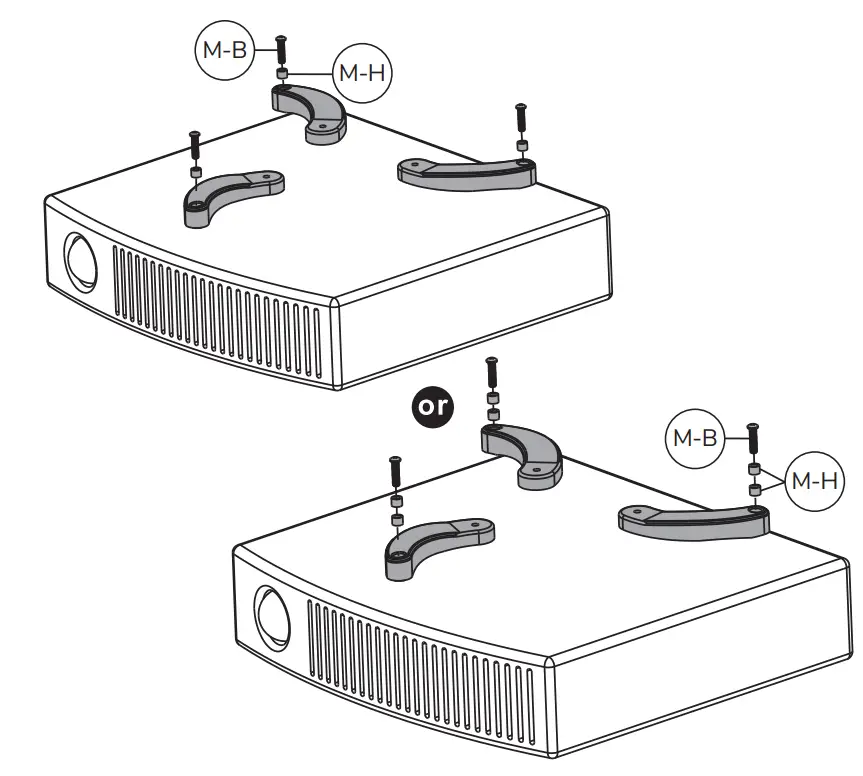 M-B
M-H
or
M-B
M-H