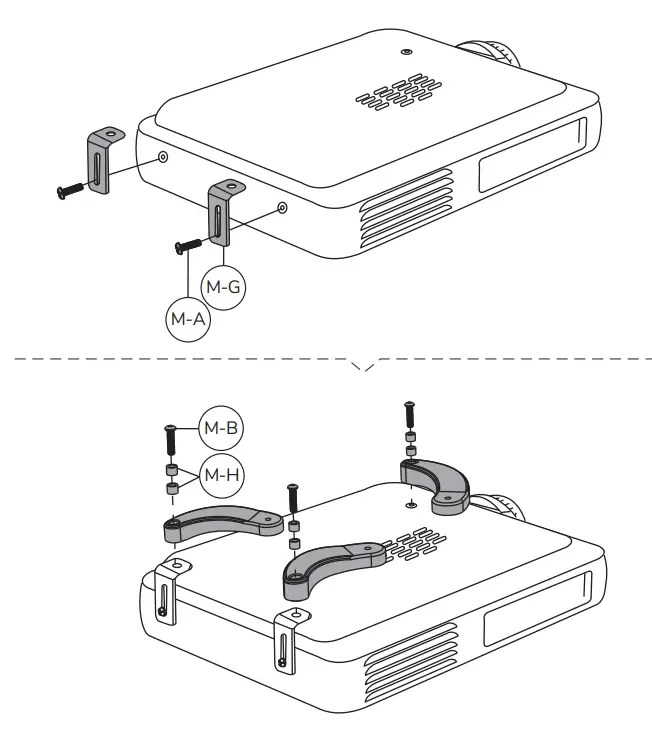 M-G

M-A

M-B

M-H