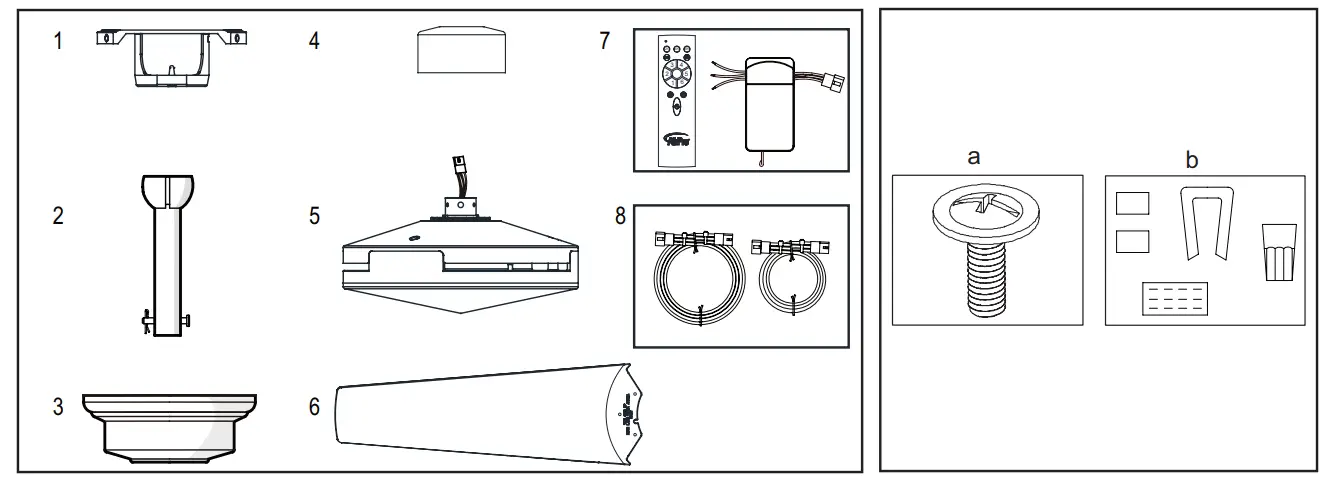 1

4

7

2

5

8

3

6

a

b