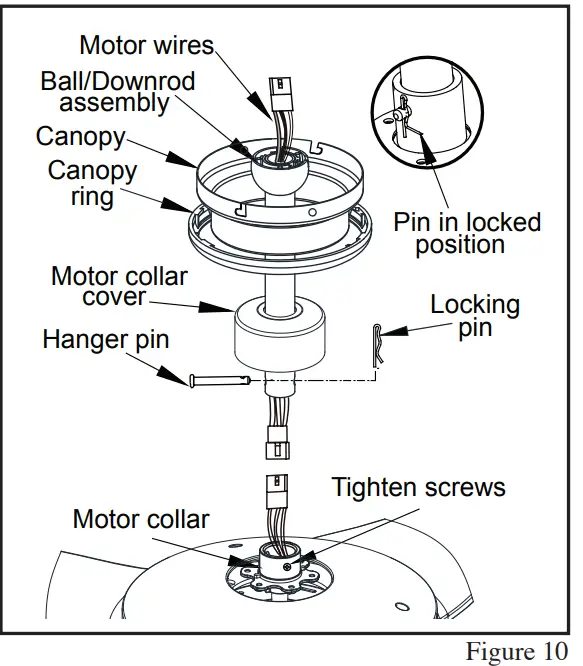 Motor wires
Ball/Downrod assembly
Canopy
Canopy ring
Pin in locked position
Motor collar cover
Locking pin
Hanger pin
Tighten screws
Motor collar
Figure 10