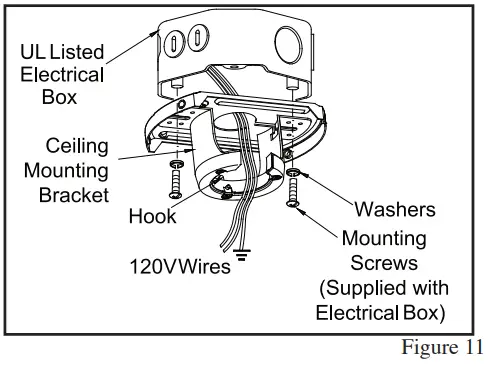 UL Listed Electrical Box

Ceiling Mounting Bracket

Hook

120V Wires

Washers

Mounting Screws (Supplied with Electrical Box)

Figure 11