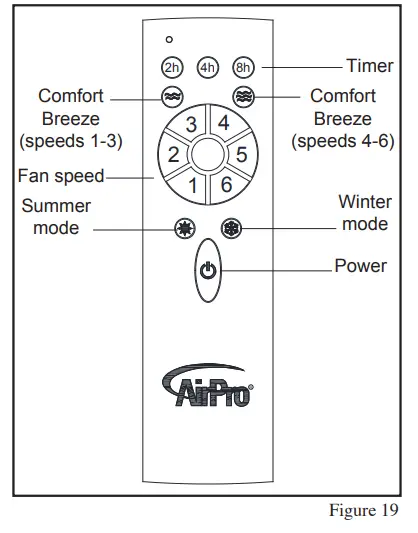 2h 4h 8h

Timer

Comfort Breeze (speeds 1-3)

Comfort Breeze (speeds 4-6)

3 4 2 5 1 6

Fan speed

Summer mode

Winter mode

Power

AirPro®

Figure 19